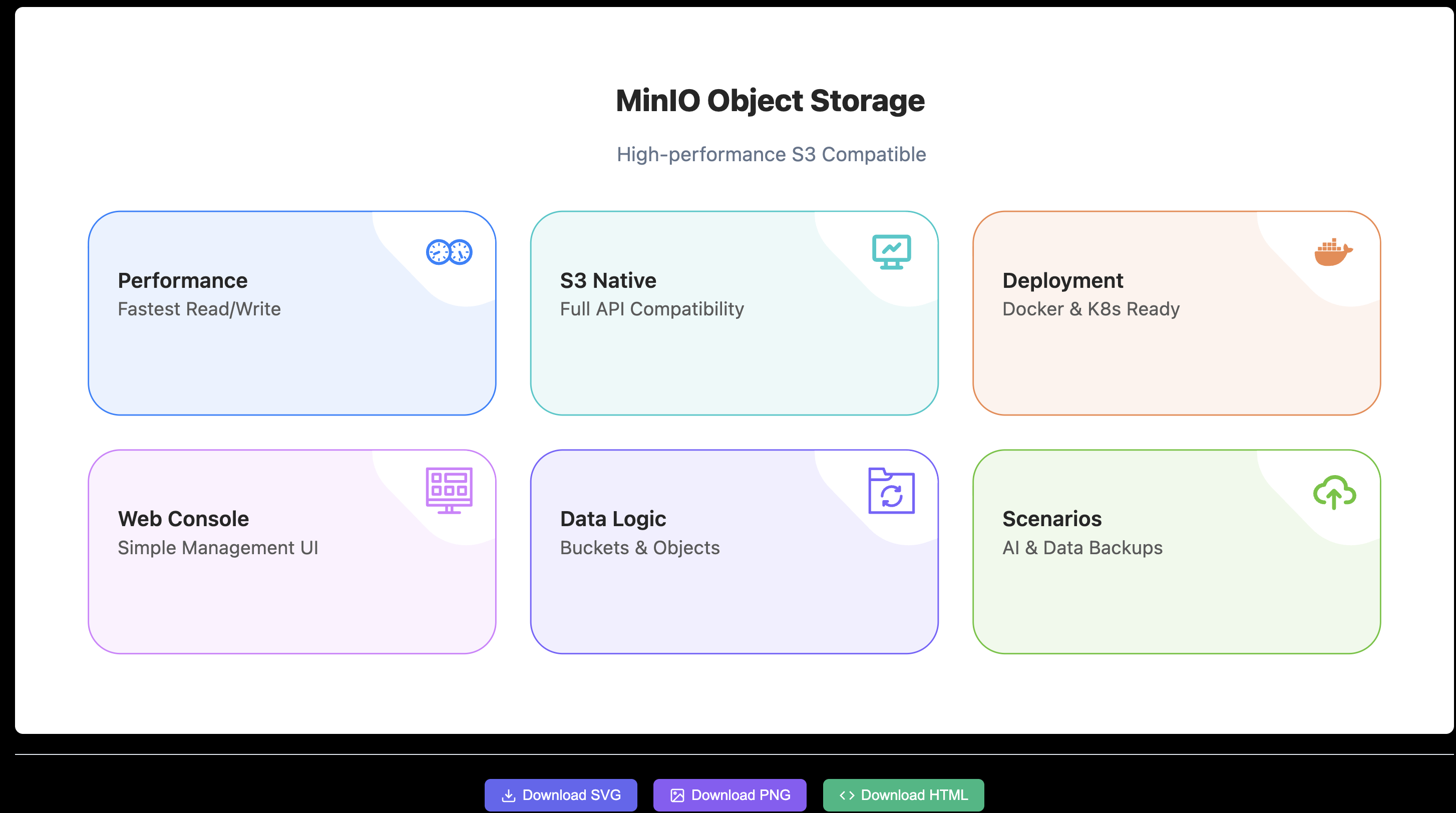 MinIO Object Storage

High-performance S3 Compatible

Performance
Fastest Read/Write

S3 Native
Full API Compatibility

Deployment
Docker & K8s Ready

Web Console
Simple Management UI

Data Logic
Buckets & Objects

Scenarios
AI & Data Backups

Download SVG Download PNG Download HTML